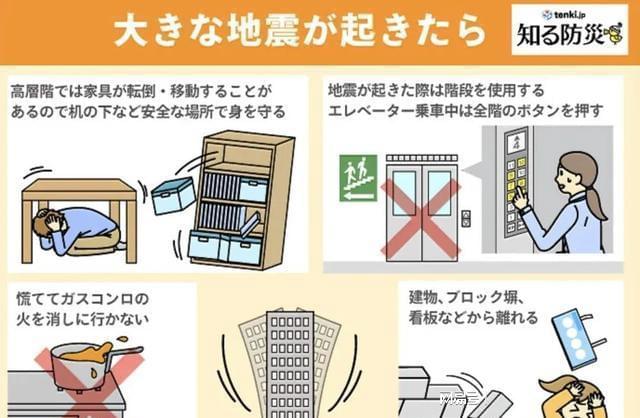 大きな地震が起きたら

tenki.jp 知る防災

高層階では家具が転倒・移動することがあるので机の下など安全な場所で身を守る

地震が起きた際は階段を使用する
エレベーター乗車中は全階のボタンを押す

慌ててガスコンロの火を消しに行かない

建物、ブロック塀、看板などから離れる

网易号